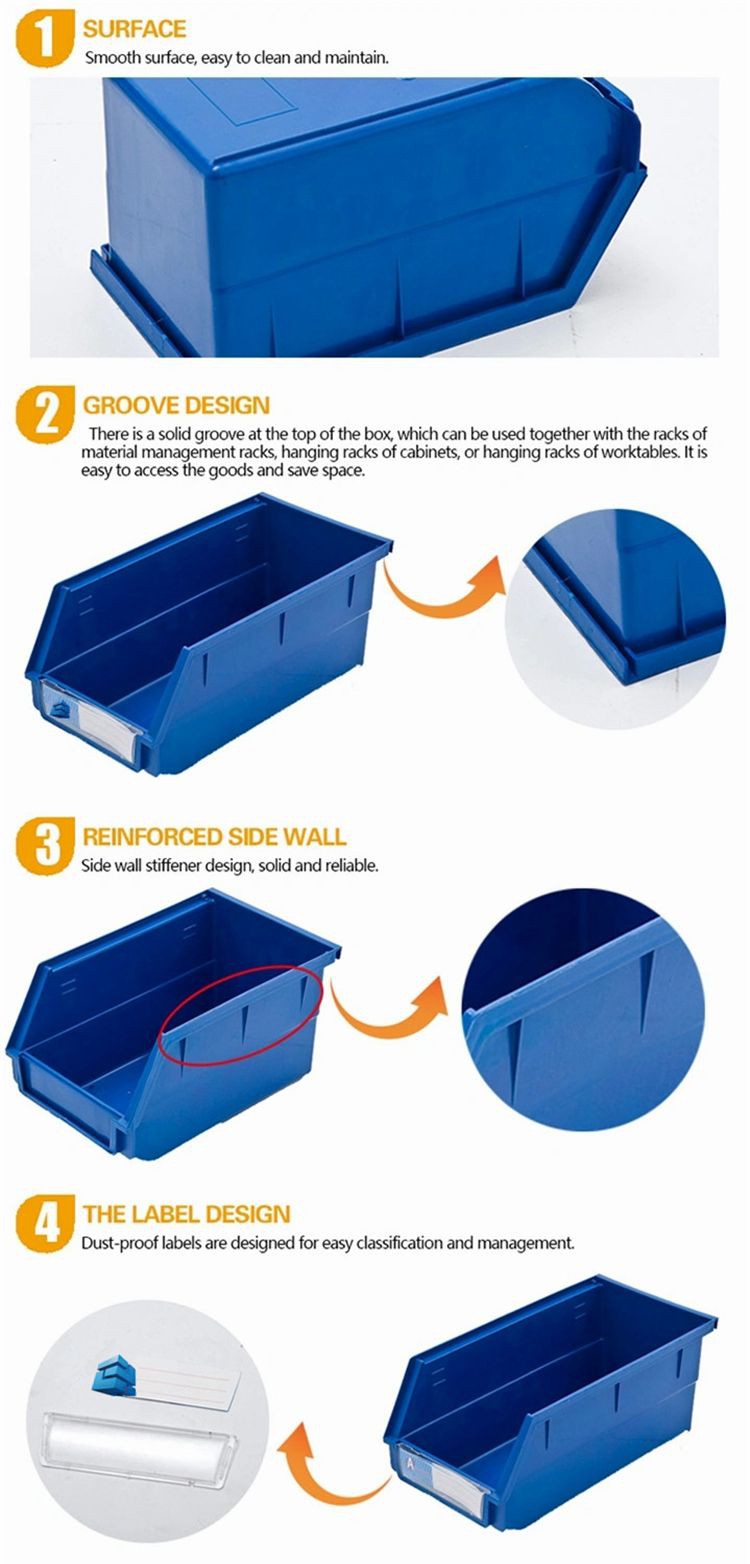 1 SURFACE
Smooth surface, easy to clean and maintain.

2 GROOVE DESIGN
There is a solid groove at the top of the box, which can be used together with the racks of material management racks, hanging racks of cabinets, or hanging racks of worktables. It is easy to access the goods and save space.

3 REINFORCED SIDE WALL
Side wall stiffener design, solid and reliable.

4 THE LABEL DESIGN
Dust-proof labels are designed for easy classification and management.

A